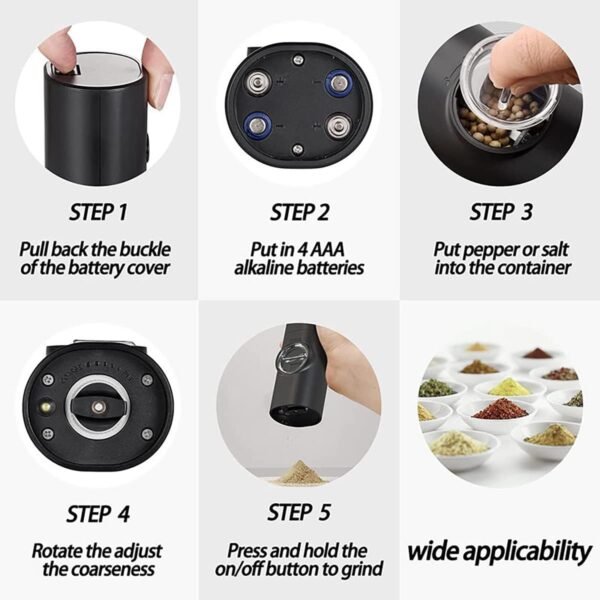 STEP 1

Pull back the buckle of the battery cover

STEP 2

Put in 4 AAA alkaline batteries

STEP 3

Put pepper or salt into the container

STEP 4

Rotate the adjust the coarseness

STEP 5

Press and hold the on/off button to grind

wide applicability