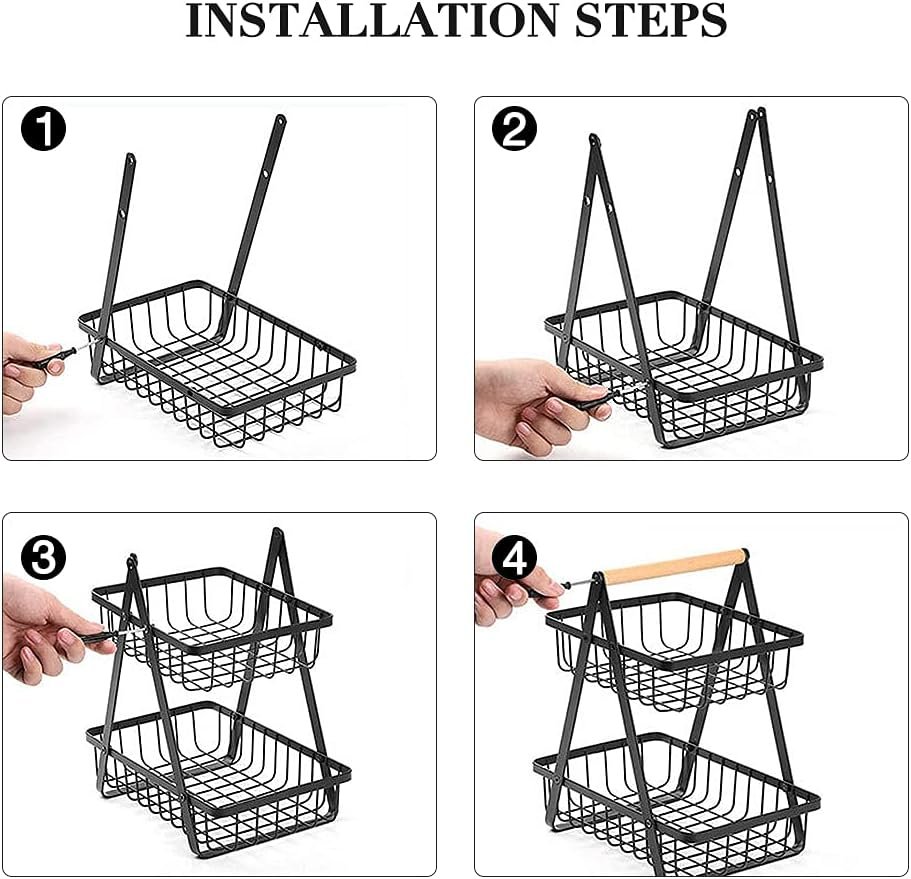 INSTALLATION STEPS

1

2

3

4