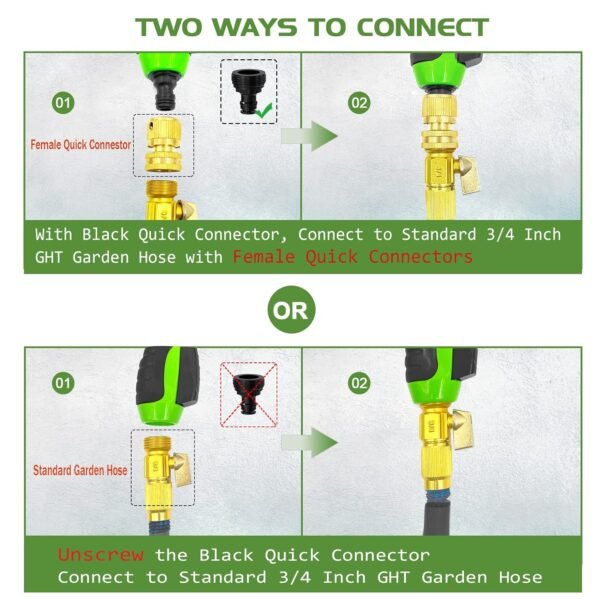 TWO WAYS TO CONNECT

01

Female Quick Connestor

02

With Black Quick Connector, Connect to Standard 3/4 Inch GHT Garden Hose with Female Quick Connectors

OR

01

Standard Garden Hose

02

Unscrew the Black Quick Connector
Connect to Standard 3/4 Inch GHT Garden Hose