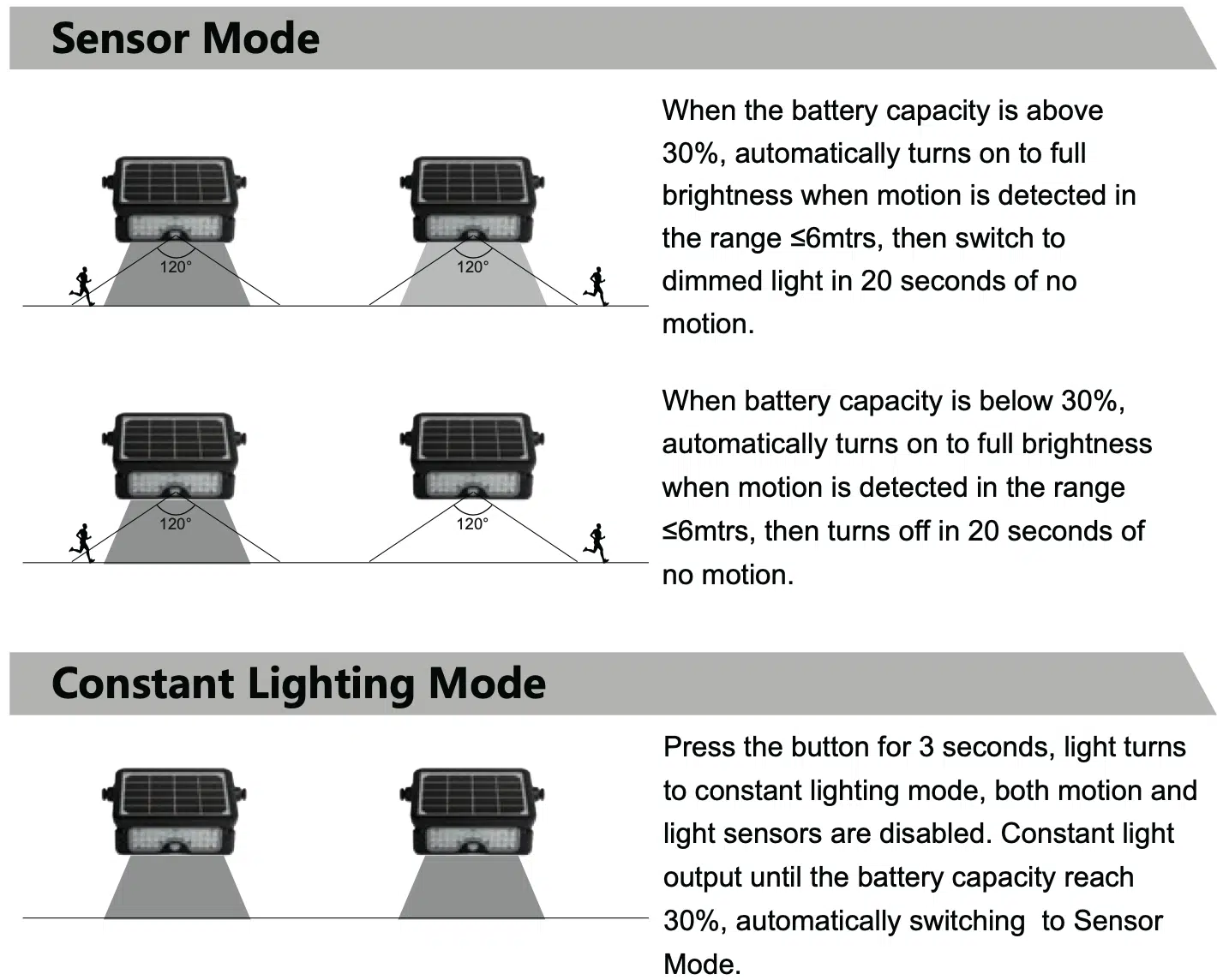 Sensor Mode

120°

120°

When the battery capacity is above 30%, automatically turns on to full brightness when motion is detected in the range ≤6mtrs, then switch to dimmed light in 20 seconds of no motion.

120°

120°

When battery capacity is below 30%, automatically turns on to full brightness when motion is detected in the range ≤6mtrs, then turns off in 20 seconds of no motion.

Constant Lighting Mode

Press the button for 3 seconds, light turns to constant lighting mode, both motion and light sensors are disabled. Constant light output until the battery capacity reach 30%, automatically switching to Sensor Mode.